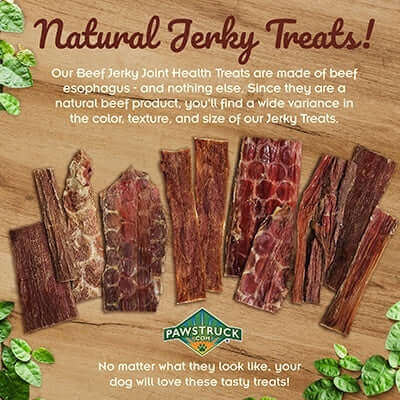 Natural Jerky Treats!

Our Beef Jerky Joint Health Treats are made of beef esophagus - and nothing else. Since they are a natural beef product, you'll find a wide variance in the color, texture, and size of our Jerky Treats.

PAWSTRUCK .COM

No matter what they look like, your dog will love these tasty treats!